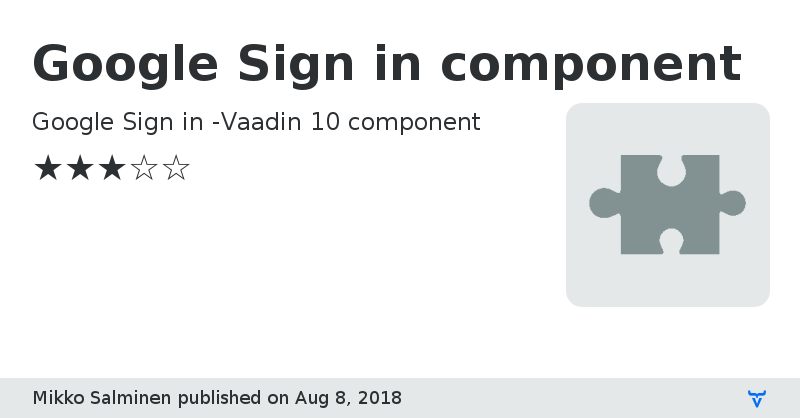 Google Sign in component

Google Sign in -Vaadin 10 component

★★★☆☆

Mikko Salminen published on Aug 8, 2018