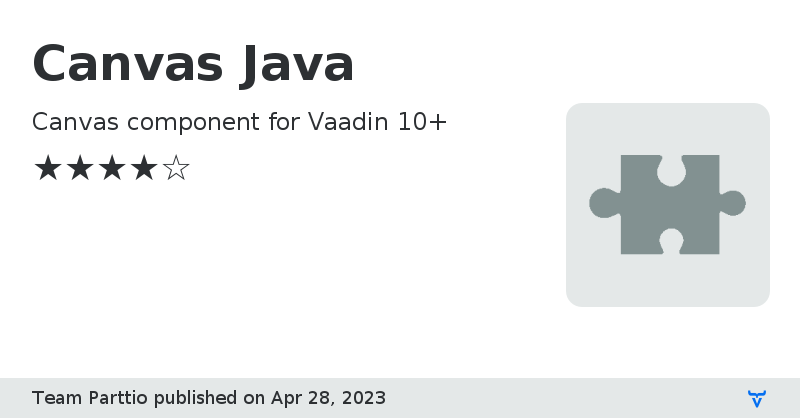 Canvas Java

Canvas component for Vaadin 10+

★★★★☆

Team Parttio published on Apr 28, 2023